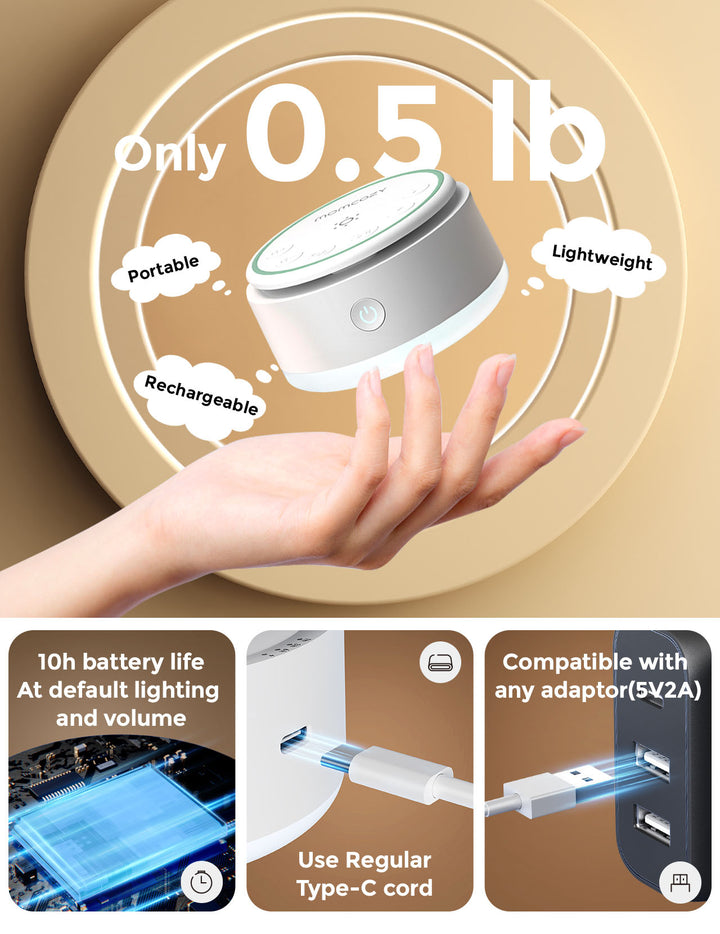 Only 0.5 lb

momcozy

Portable

Lightweight

Rechargeable

10h battery life At default lighting and volume

Use Regular Type-C cord

Compatible with any adaptor(5V2A)