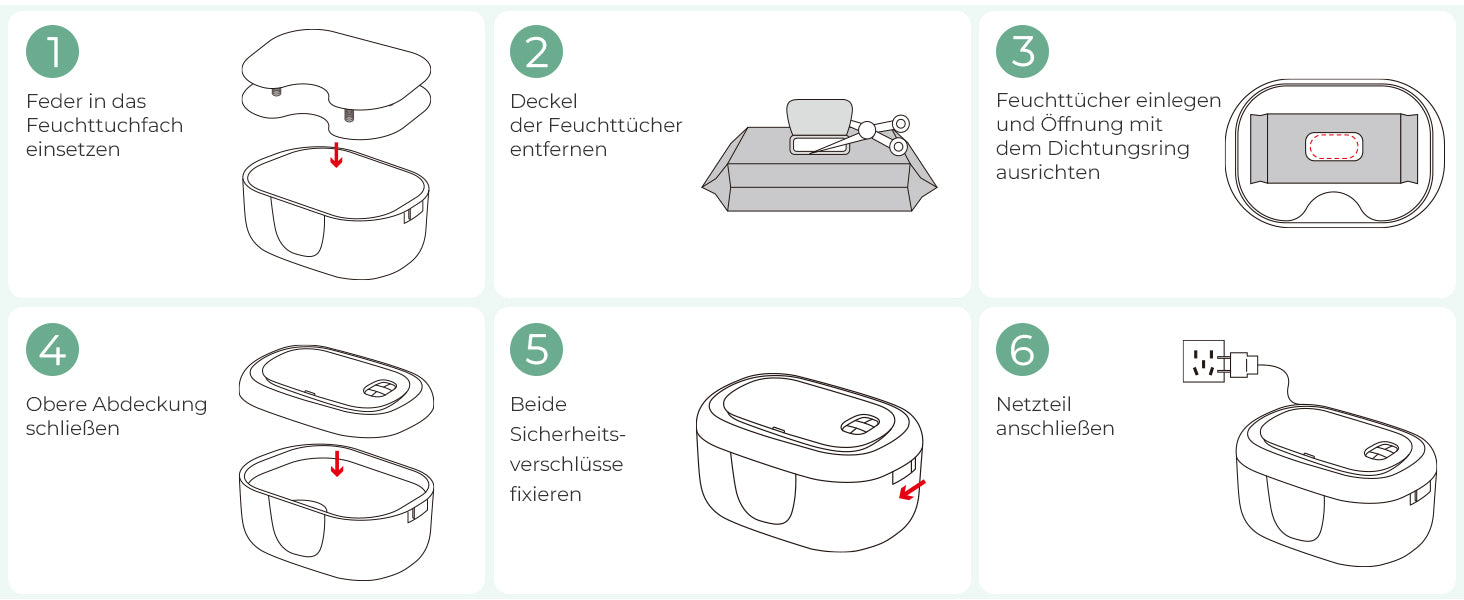 1
Feder in das Feuchttuchfach einsetzen

2
Deckel der Feuchttücher entfernen

3
Feuchttücher einlegen und Öffnung mit dem Dichtungsring ausrichten

4
Obere Abdeckung schließen

5
Beide Sicherheitsverschlüsse fixieren

6
Netzteil anschließen